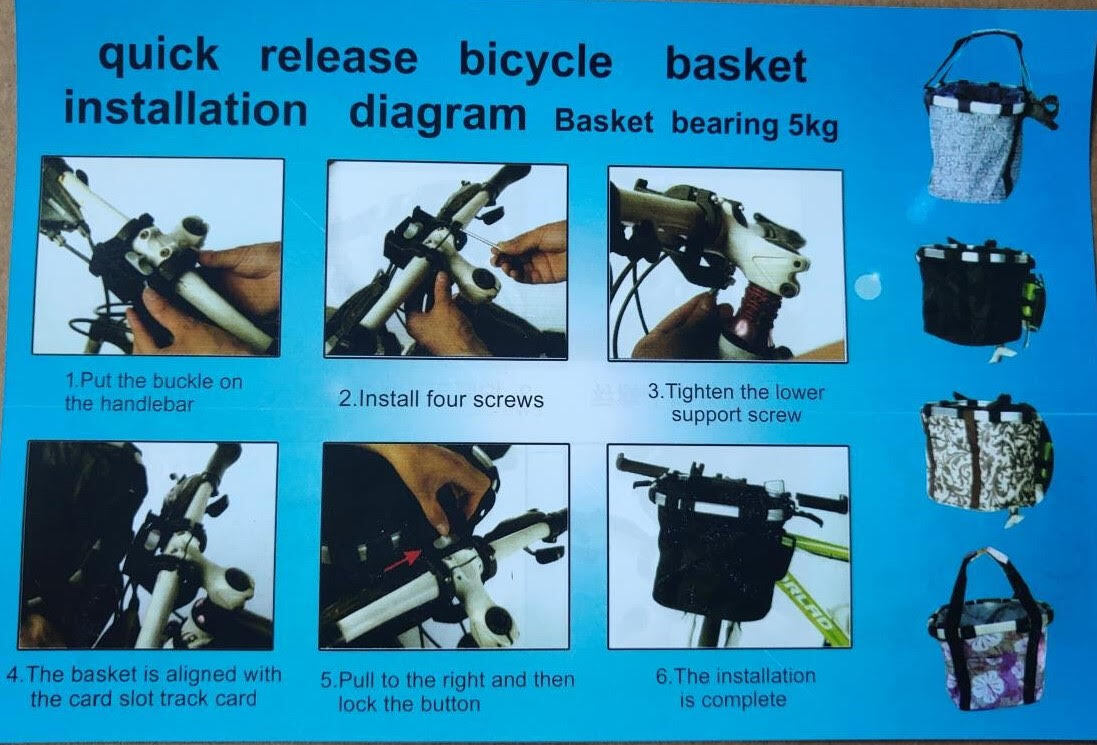 quick release bicycle basket installation diagram Basket bearing 5kg

1.Put the buckle on the handlebar

2.Install four screws

3.Tighten the lower support screw

4.The basket is aligned with the card slot track card

5.Pull to the right and then lock the button

6.The installation is complete